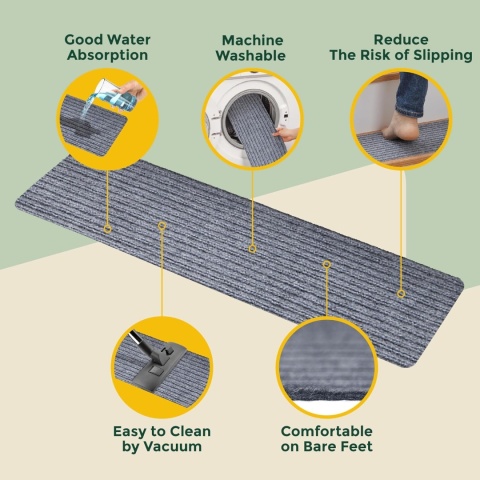 Good Water Absorption

Machine Washable

Reduce The Risk of Slipping

Easy to Clean by Vacuum

Comfortable on Bare Feet