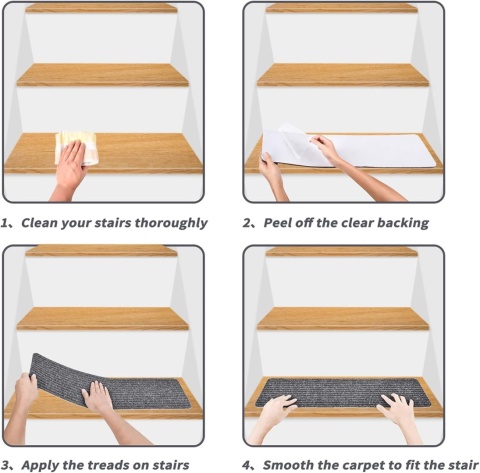 1、Clean your stairs thoroughly

2、Peel off the clear backing

3、Apply the treads on stairs

4、Smooth the carpet to fit the stair