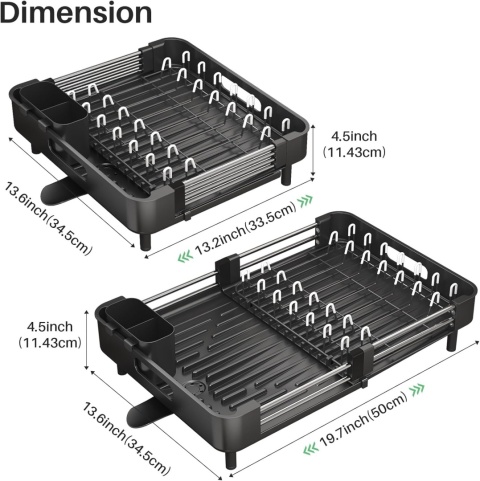 Dimension

4.5inch
(11.43cm)

13.6inch(34.5cm)

13.2inch(33.5cm)

4.5inch
(11.43cm)

13.6inch(34.5cm)

19.7inch(50cm)