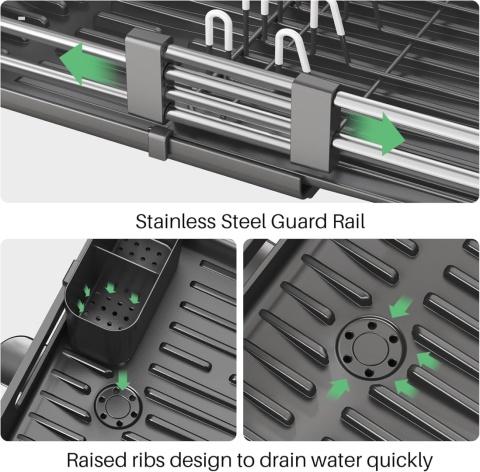 Stainless Steel Guard Rail

Raised ribs design to drain water quickly