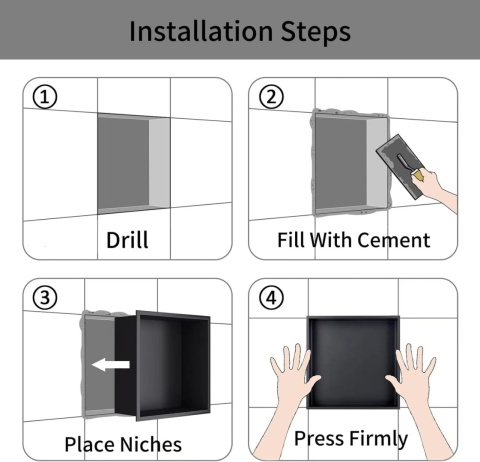 Installation Steps

①

Drill

②

Fill With Cement

③

Place Niches

④

Press Firmly