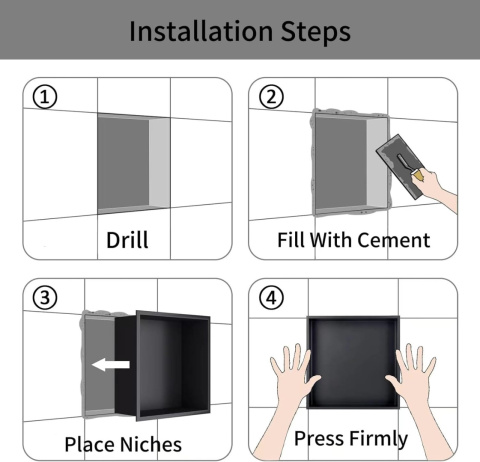 Installation Steps

①

Drill

②

Fill With Cement

③

Place Niches

④

Press Firmly