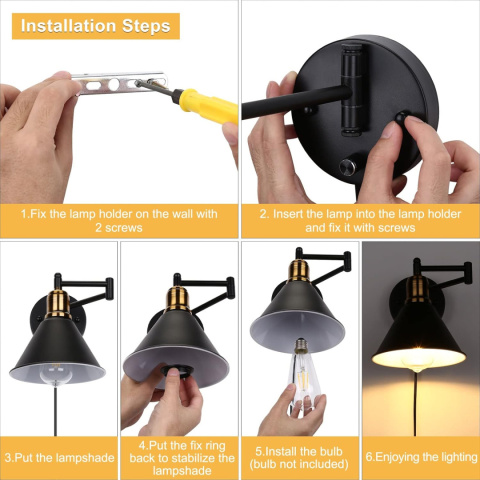 Installation Steps

1.Fix the lamp holder on the wall with 2 screws

2. Insert the lamp into the lamp holder and fix it with screws

3.Put the lampshade

4.Put the fix ring back to stabilize the lampshade

5.Install the bulb (bulb not included)

6.Enjoying the lighting