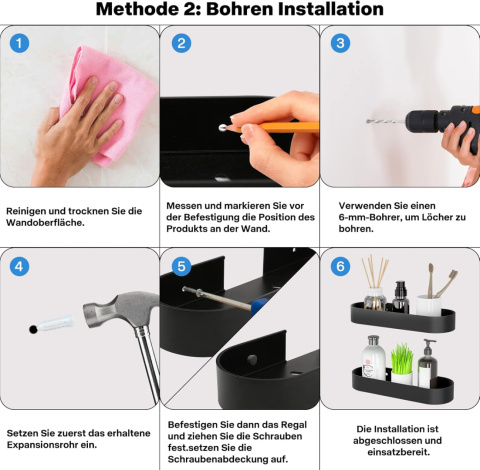 Methode 2: Bohren Installation

1

Reinigen und trocknen Sie die Wandoberfläche.

2

Messen und markieren Sie vor der Befestigung die Position des Produkts an der Wand.

3

Verwenden Sie einen 6-mm-Bohrer, um Löcher zu bohren.

4

Setzen Sie zuerst das erhaltene Expansionsrohr ein.

5

Befestigen Sie dann das Regal und ziehen Sie die Schrauben fest.setzen Sie die Schraubenabdeckung auf.

6

Die Installation ist abgeschlossen und einsatzbereit.