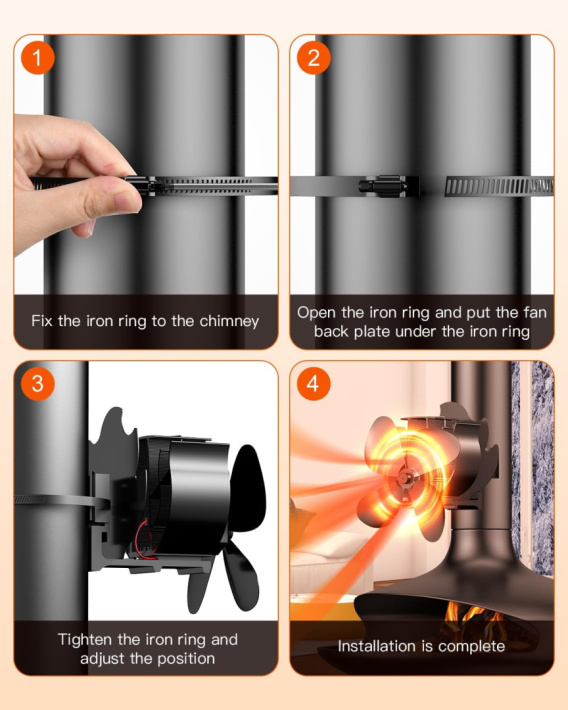 1

Fix the iron ring to the chimney

2

Open the iron ring and put the fan back plate under the iron ring

3

Tighten the iron ring and adjust the position

4

Installation is complete