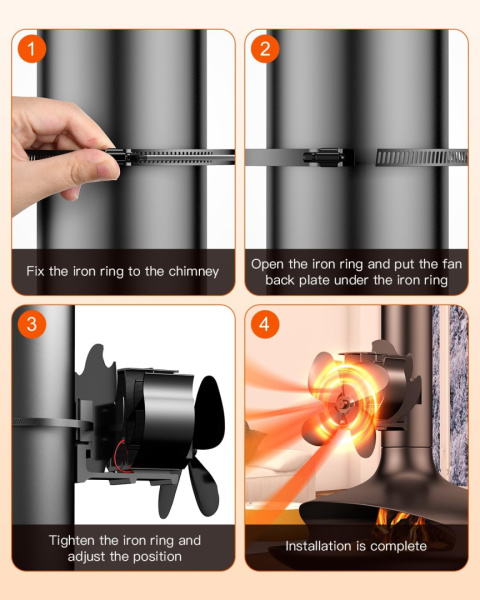 1

Fix the iron ring to the chimney

2

Open the iron ring and put the fan back plate under the iron ring

3

Tighten the iron ring and adjust the position

4

Installation is complete