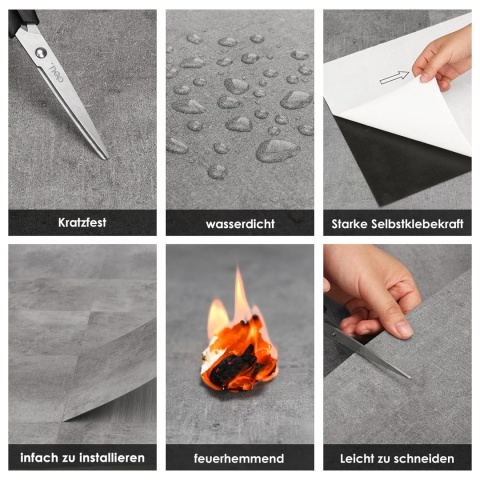 deli

Kratzfest

wasserdicht

Starke Selbstklebekraft

infach zu installieren

feuerhemmend

Leicht zu schneiden