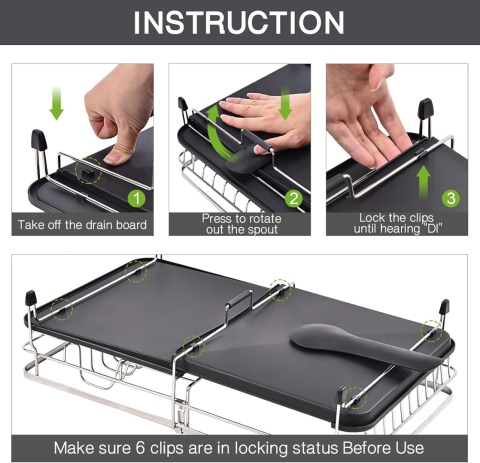 INSTRUCTION

1
Take off the drain board

2
Press to rotate out the spout

3
Lock the clips until hearing "DI"

Make sure 6 clips are in locking status Before Use