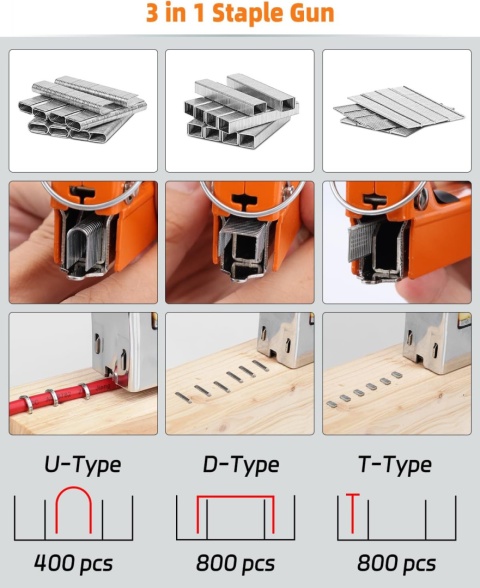 3 in 1 Staple Gun

U-Type

400 pcs

D-Type

800 pcs

T-Type

800 pcs