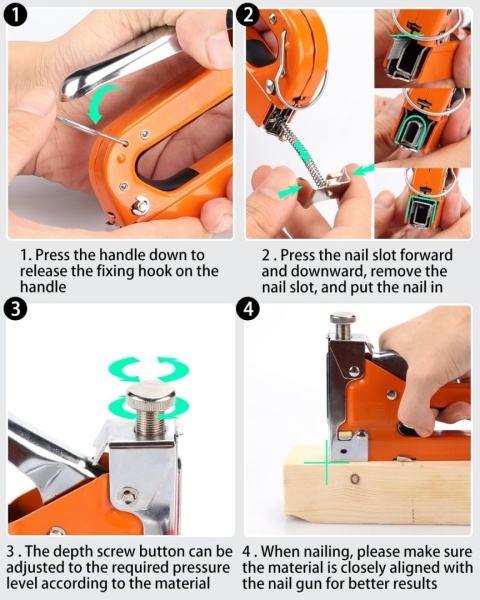 1

2

1. Press the handle down to release the fixing hook on the handle

2 . Press the nail slot forward and downward, remove the nail slot, and put the nail in

3

4

3 . The depth screw button can be adjusted to the required pressure level according to the material

4 . When nailing, please make sure the material is closely aligned with the nail gun for better results