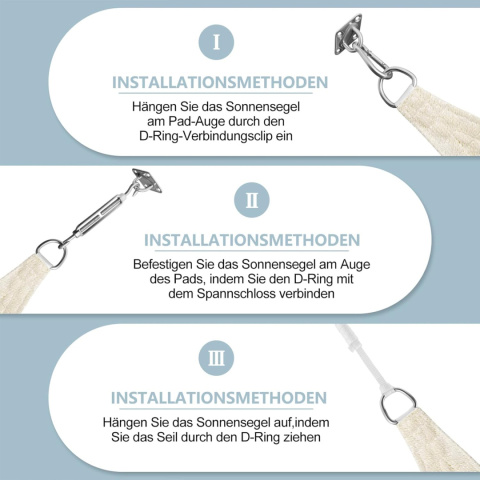 I

INSTALLATIONSMETHODEN

Hängen Sie das Sonnensegel am Pad-Auge durch den D-Ring-Verbindungsclip ein

II

INSTALLATIONSMETHODEN

Befestigen Sie das Sonnensegel am Auge des Pads, indem Sie den D-Ring mit dem Spannschloss verbinden

III

INSTALLATIONSMETHODEN

Hängen Sie das Sonnensegel auf,indem Sie das Seil durch den D-Ring ziehen