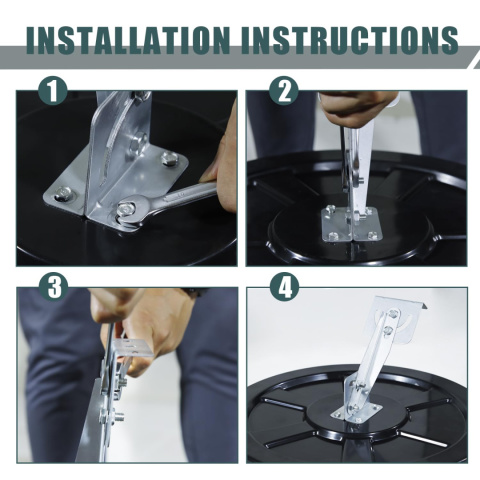 INSTALLATION INSTRUCTIONS

1

2

3

4