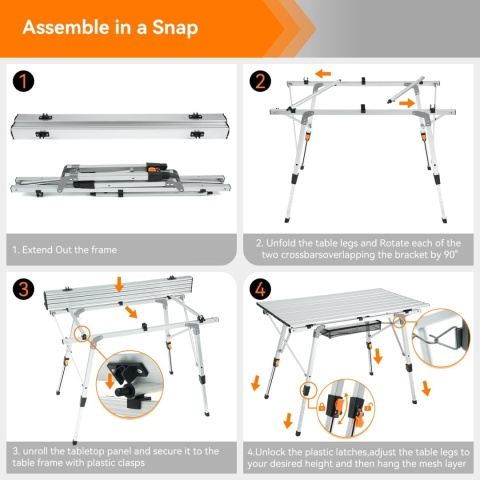 Assemble in a Snap

1

1. Extend Out the frame

2

2. Unfold the table legs and Rotate each of the two crossbarsoverlapping the bracket by 90°

3

3. unroll the tabletop panel and secure it to the table frame with plastic clasps

4

4.Unlock the plastic latches,adjust the table legs to your desired height and then hang the mesh layer