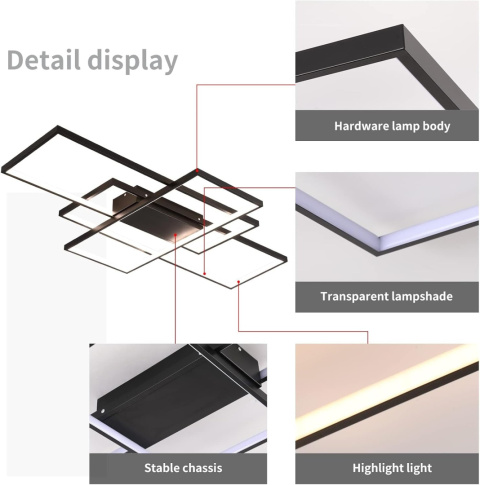 Detail display

Hardware lamp body

Transparent lampshade

Stable chassis

Highlight light