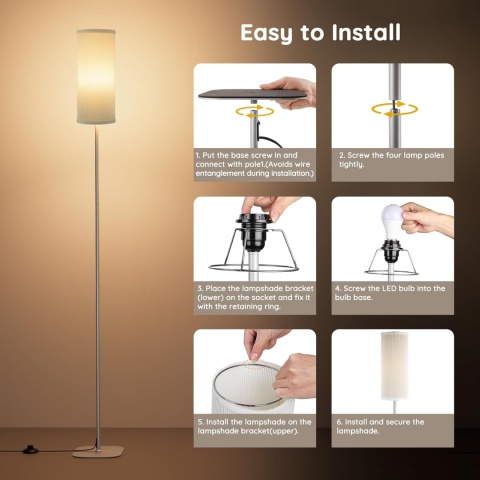 Easy to Install

1. Put the base screw in and connect with pole1.(Avoids wire entanglement during installation.)

2. Screw the four lamp poles tightly.

3. Place the lampshade bracket (lower) on the socket and fix it with the retaining ring.

4. Screw the LED bulb into the bulb base.

5. Install the lampshade on the lampshade bracket(upper).

6. Install and secure the lampshade.