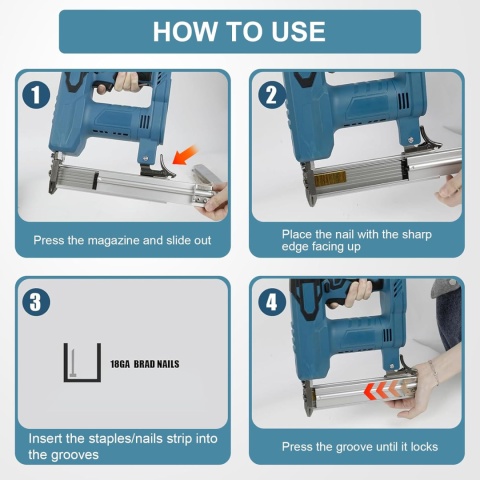 HOW TO USE

1

Press the magazine and slide out

2

Place the nail with the sharp edge facing up

3

18GA BRAD NAILS

Insert the staples/nails strip into the grooves

4

Press the groove until it locks