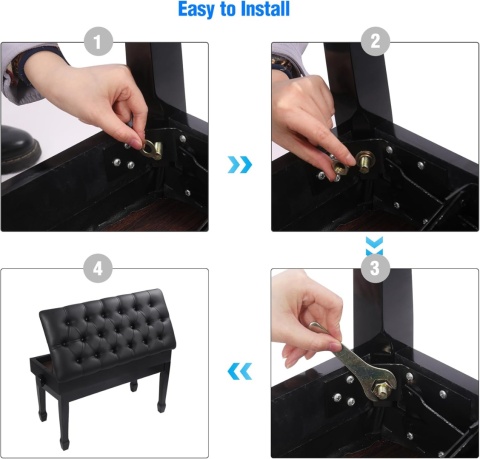 Easy to Install

1

2

3

4