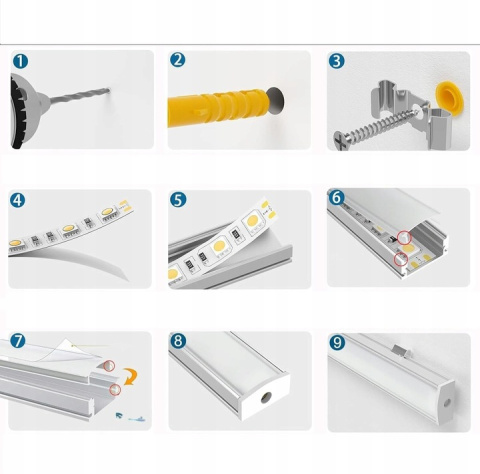 1

2

3

4

5

6

7

8

9