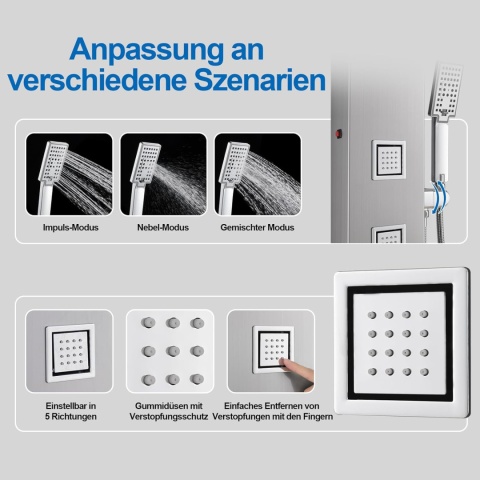 Anpassung an verschiedene Szenarien

Impuls-Modus

Nebel-Modus

Gemischter Modus

Einstellbar in 5 Richtungen

Gummidüsen mit Verstopfungsschutz

Einfaches Entfernen von Verstopfungen mit den Fingern