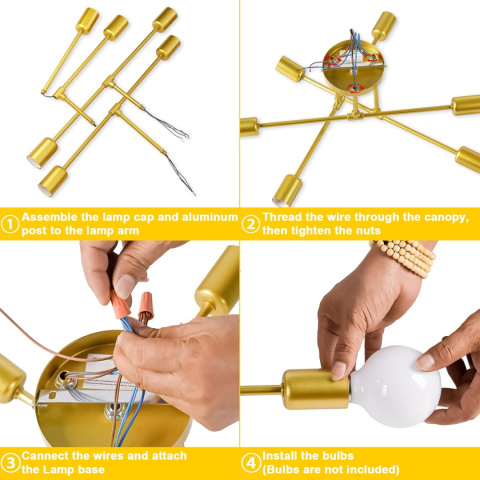 ① Assemble the lamp cap and aluminum post to the lamp arm

② Thread the wire through the canopy, then tighten the nuts

③ Cannect the wires and attach the Lamp base

④ Install the bulbs (Bulbs are not included)