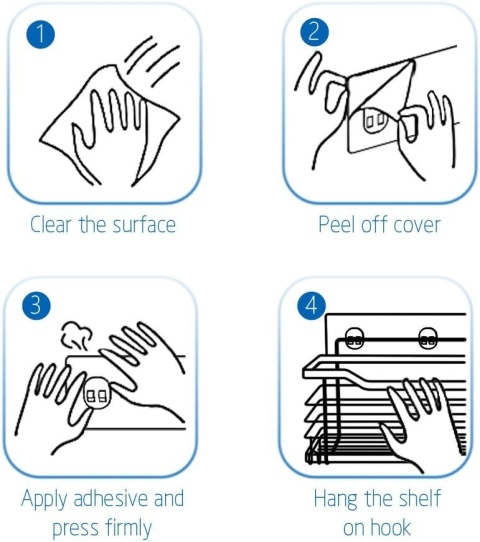 1
Clear the surface

2
Peel off cover

3
Apply adhesive and press firmly

4
Hang the shelf on hook