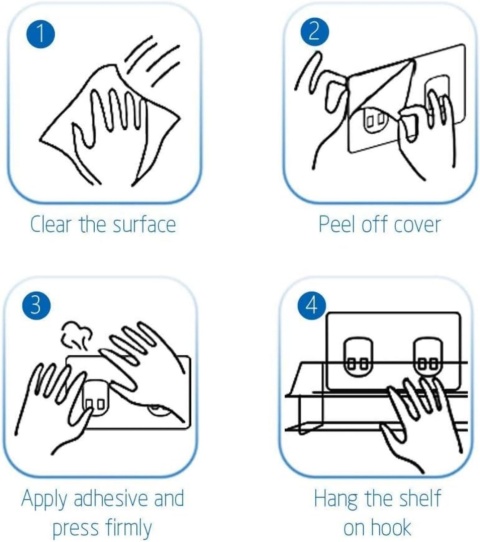 1
Clear the surface

2
Peel off cover

3
Apply adhesive and press firmly

4
Hang the shelf on hook