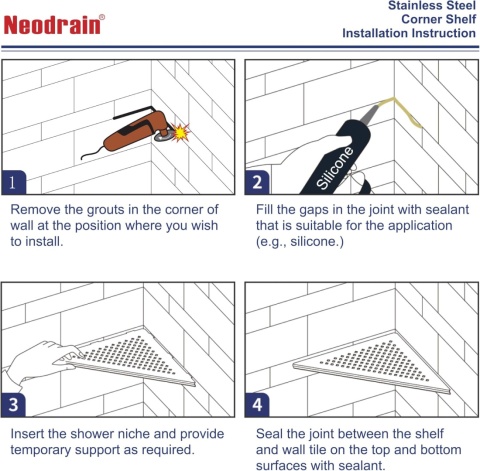 Neodrain®

Stainless Steel
Corner Shelf
Installation Instruction

1

Remove the grouts in the corner of wall at the position where you wish to install.

Silicone

2

Fill the gaps in the joint with sealant that is suitable for the application (e.g., silicone.)

3

Insert the shower niche and provide temporary support as required.

4

Seal the joint between the shelf and wall tile on the top and bottom surfaces with sealant.