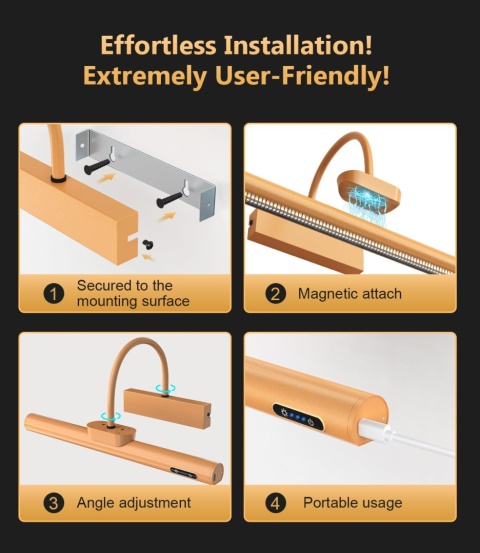 Effortless Installation!
Extremely User-Friendly!

1 Secured to the mounting surface

2 Magnetic attach

3 Angle adjustment

4 Portable usage