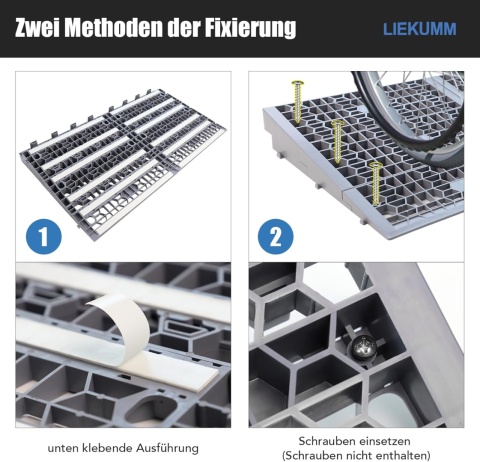 Zwei Methoden der Fixierung

LIEKUMM

1

2

unten klebende Ausführung

Schrauben einsetzen
(Schrauben nicht enthalten)