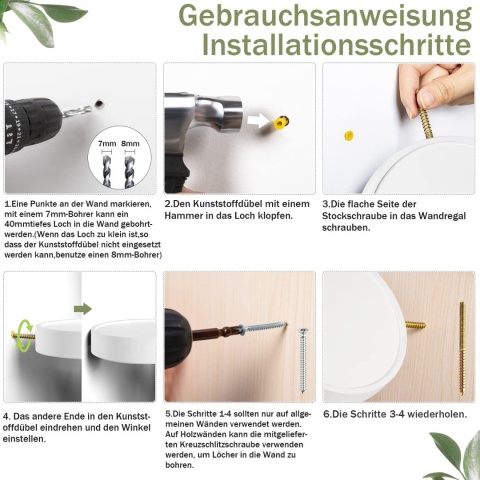 Gebrauchsanweisung
Installationsschritte

7mm 8mm

1.Eine Punkte an der Wand markieren, mit einem 7mm-Bohrer kann ein 40mmtiefes Loch in die Wand gebohrtwerden.(Wenn das Loch zu klein ist,so dass der Kunststoffdübel nicht eingesetzt werden kann,benutze einen 8mm-Bohrer)

2.Den Kunststoffdübel mit einem Hammer in das Loch klopfen.

3.Die flache Seite der Stockschraube in das Wandregal schrauben.

4. Das andere Ende in den Kunststoffdübel eindrehen und den Winkel einstellen.

5.Die Schritte 1-4 sollten nur auf allgemeinen Wänden verwendet werden. Auf Holzwänden kann die mitgelieferten Kreuzschlitzschraube verwenden werden, um Löcher in die Wand zu bohren.

6.Die Schritte 3-4 wiederholen.