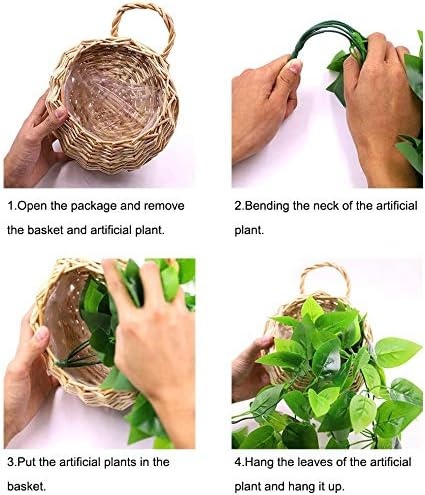 1.Open the package and remove the basket and artificial plant.

2.Bending the neck of the artificial plant.

3.Put the artificial plants in the basket.

4.Hang the leaves of the artificial plant and hang it up.