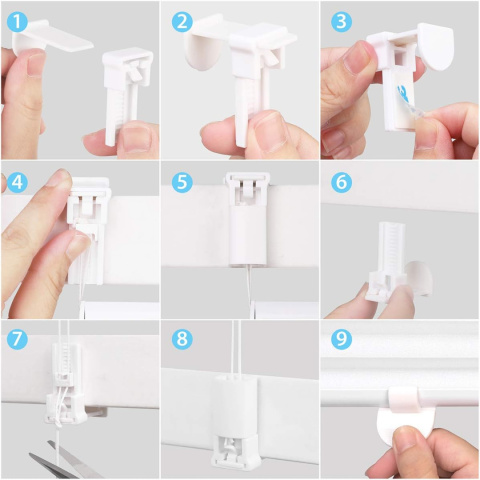 1
2
3
4
5
6
7
8
9