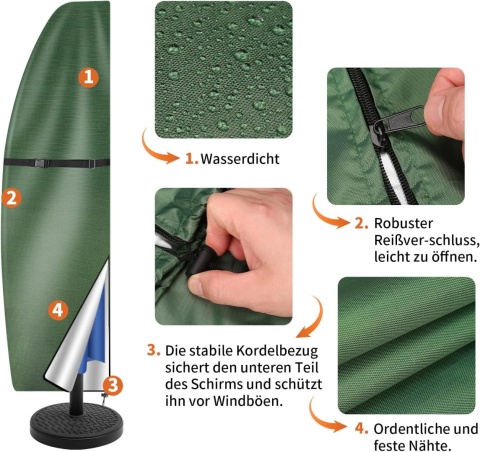 1

2

4

3

1. Wasserdicht

2. Robuster Reißver-schluss, leicht zu öffnen.

3. Die stabile Kordelbezug sichert den unteren Teil des Schirms und schützt ihn vor Windböen.

4. Ordentliche und feste Nähte.