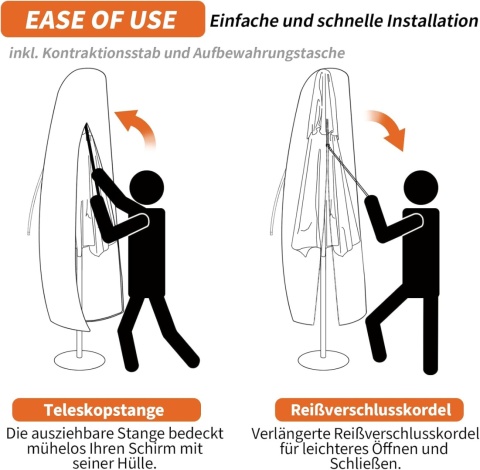 EASE OF USE

Einfache und schnelle Installation

inkl. Kontraktionsstab und Aufbewahrungstasche

Teleskopstange

Die ausziehbare Stange bedeckt mühelos Ihren Schirm mit seiner Hülle.

Reißverschlusskordel

Verlängerte Reißverschlusskordel für leichteres Öffnen und Schließen.