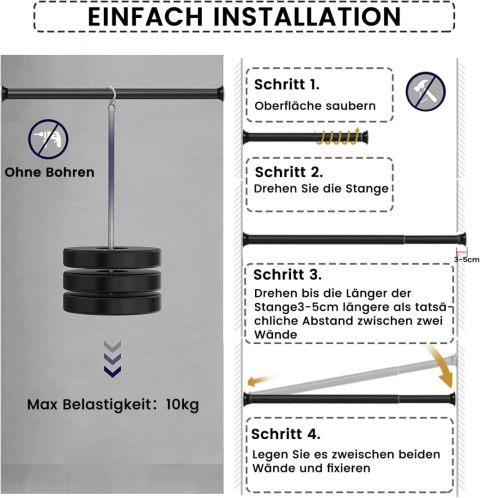 EINFACH INSTALLATION

Ohne Bohren

Max Belastigkeit: 10kg

Schritt 1.
Oberfläche saubern

Schritt 2.
Drehen Sie die Stange

3-5cm

Schritt 3.
Drehen bis die Länger der Stange3-5cm längere als tatsächliche Abstand zwischen zwei Wände

Schritt 4.
Legen Sie es zweischen beiden Wände und fixieren