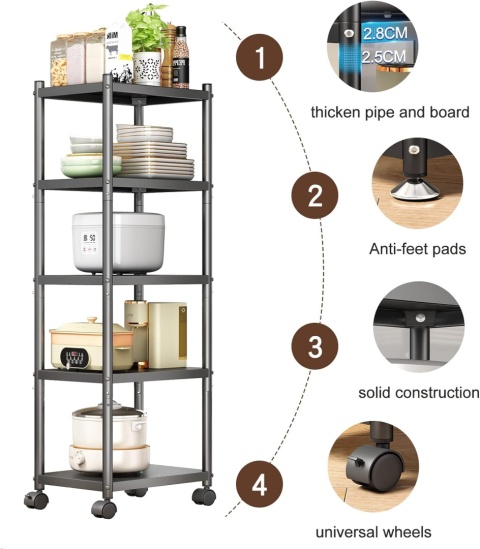 1
2.8CM
2.5CM
thicken pipe and board
2
Anti-feet pads
3
solid construction
4
universal wheels