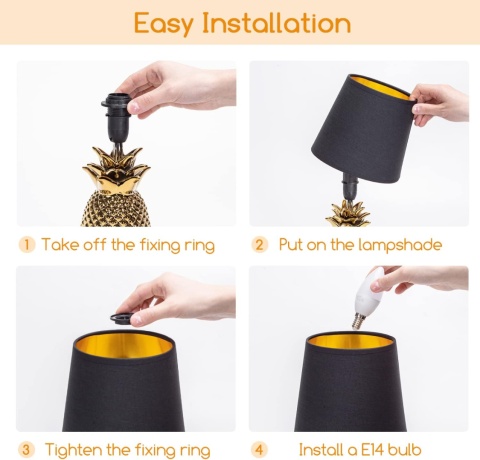 Easy Installation

1 Take off the fixing ring

2 Put on the lampshade

3 Tighten the fixing ring

4 Install a E14 bulb