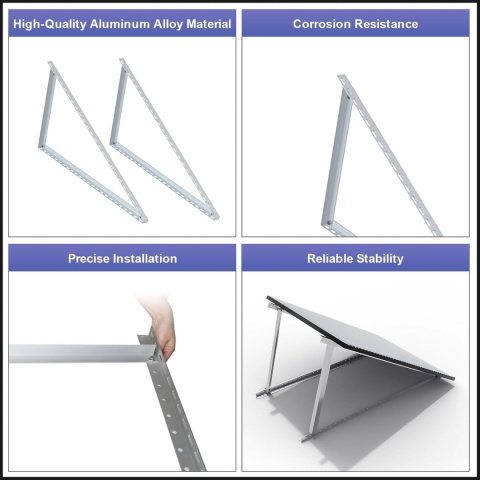 High-Quality Aluminum Alloy Material

Corrosion Resistance

Precise Installation

Reliable Stability