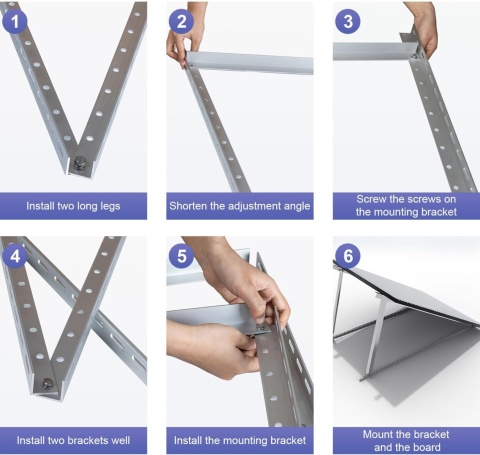 1

Install two long legs

2

Shorten the adjustment angle

3

Screw the screws on the mounting bracket

4

Install two brackets well

5

Install the mounting bracket

6

Mount the bracket and the board