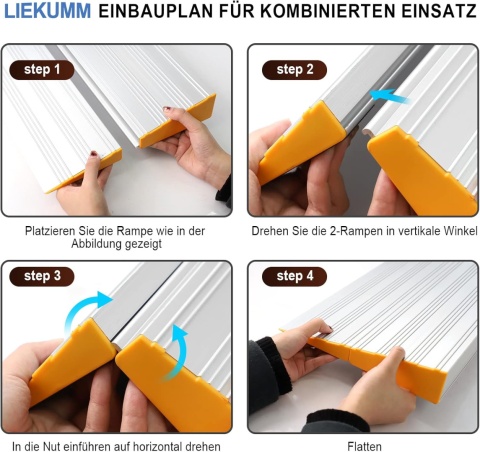 LIEKUMM EINBAUPLAN FÜR KOMBINIERTEN EINSATZ

step 1

Platzieren Sie die Rampe wie in der Abbildung gezeigt

step 2

Drehen Sie die 2-Rampen in vertikale Winkel

step 3

In die Nut einführen auf horizontal drehen

step 4

Flatten