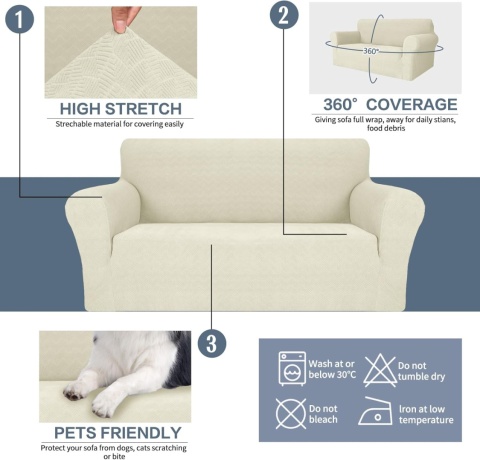 1

HIGH STRETCH

Strechable material for covering easily

2

360°

360° COVERAGE

Giving sofa full wrap, away for daily stians, food debris

3

PETS FRIENDLY

Protect your sofa from dogs, cats scratching or bite

Wash at or below 30°C

Do not tumble dry

Do not bleach

Iron at low temperature