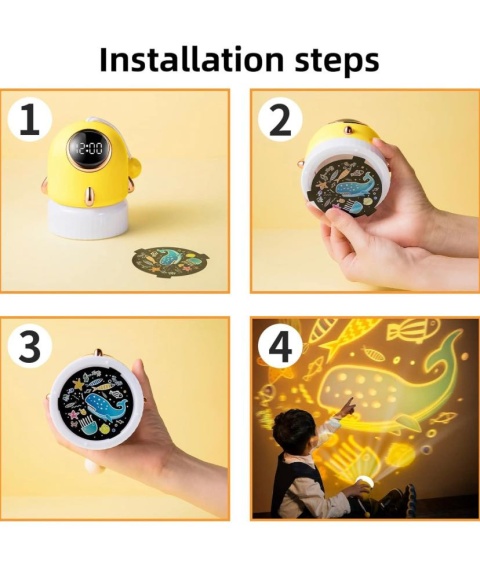 Installation steps

1

12:00

2

3

4