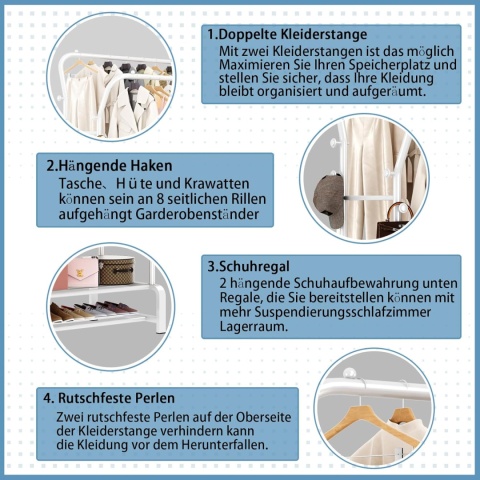 1.Doppelte Kleiderstange
Mit zwei Kleiderstangen ist das möglich Maximieren Sie Ihren Speicherplatz und stellen Sie sicher, dass Ihre Kleidung bleibt organisiert und aufgeräumt.

2.Hängende Haken
Tasche、 H ü te und Krawatten können sein an 8 seitlichen Rillen aufgehängt Garderobenständer

3.Schuhregal
2 hängende Schuhaufbewahrung unten Regale, die Sie bereitstellen können mit mehr Suspendierungsschlafzimmer Lagerraum.

4. Rutschfeste Perlen
Zwei rutschfeste Perlen auf der Oberseite der Kleiderstange verhindern kann die Kleidung vor dem Herunterfallen.