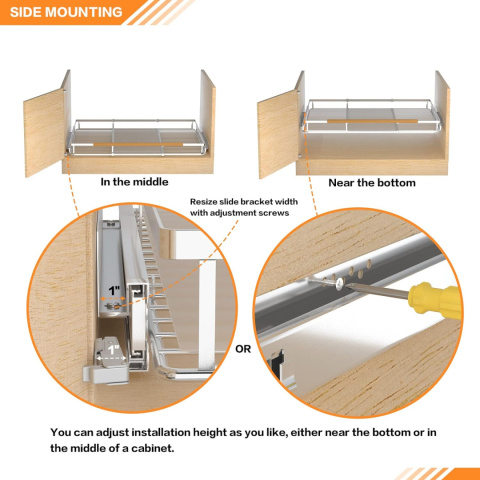 SIDE MOUNTING

In the middle

Near the bottom

Resize slide bracket width with adjustment screws

1"

1"

OR

You can adjust installation height as you like, either near the bottom or in the middle of a cabinet.