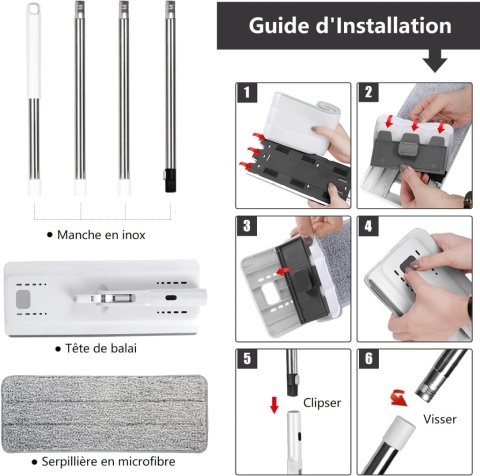 • Manche en inox

• Tête de balai

• Serpillière en microfibre

Guide d'Installation

1

2

3

4

5

Clipser

6

Visser