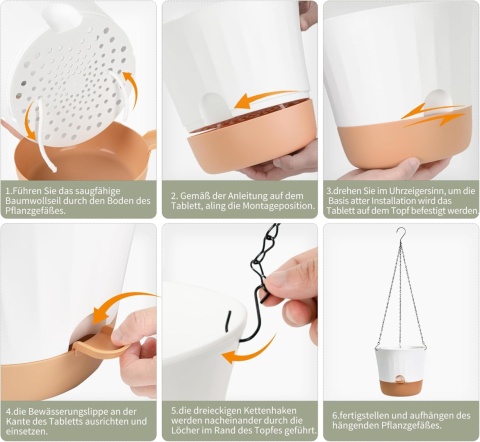 1.Führen Sie das saugfähige Baumwollseil durch den Boden des Pflanzgefäßes.

2. Gemäß der Anleitung auf dem Tablett, aling die Montageposition.

3.drehen Sie im Uhrzeigersinn, um die Basis atter Installation wird das Tablett auf dem Topf befestigt werden.

4.die Bewässerungslippe an der Kante des Tabletts ausrichten und einsetzen.

5.die dreieckigen Kettenhaken werden nacheinander durch die Löcher im Rand des Topfes geführt.

6.fertigstellen und aufhängen des hängenden Pflanzgefäßes.