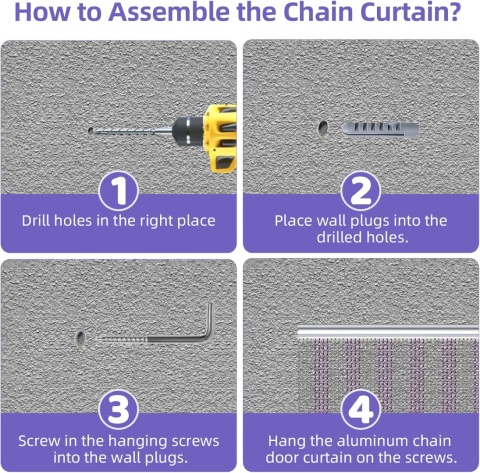 How to Assemble the Chain Curtain?

1
Drill holes in the right place

2
Place wall plugs into the drilled holes.

3
Screw in the hanging screws into the wall plugs.

4
Hang the aluminum chain door curtain on the screws.