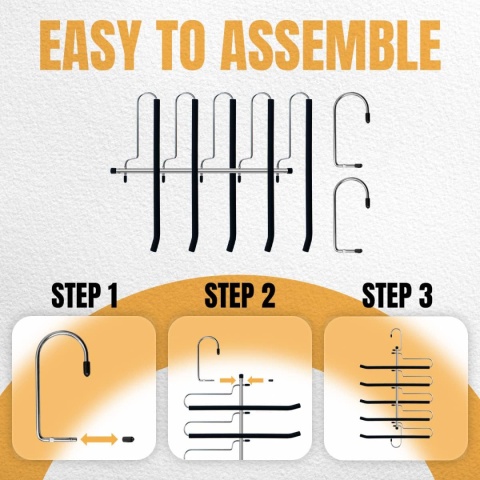 EASY TO ASSEMBLE

STEP 1

STEP 2

STEP 3