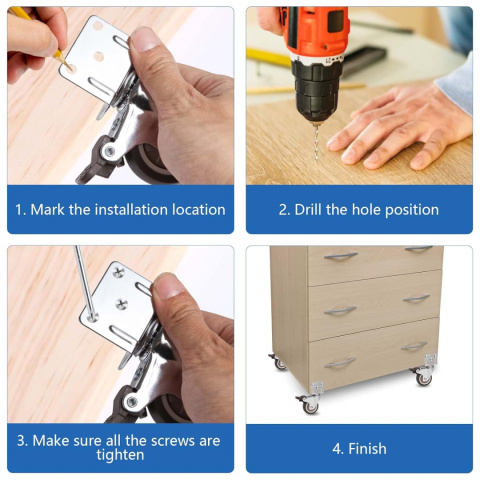 1. Mark the installation location

2. Drill the hole position

3. Make sure all the screws are tighten

4. Finish