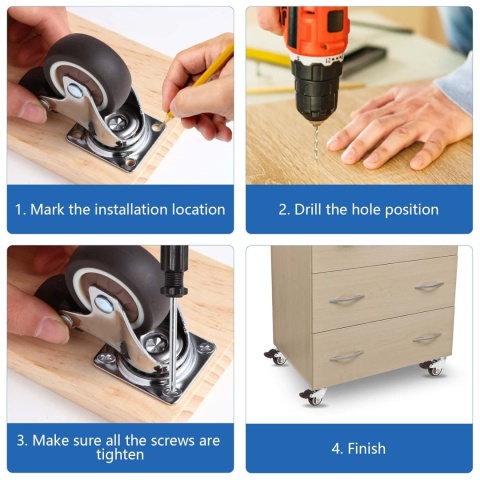 1. Mark the installation location

2. Drill the hole position

3. Make sure all the screws are tighten

4. Finish